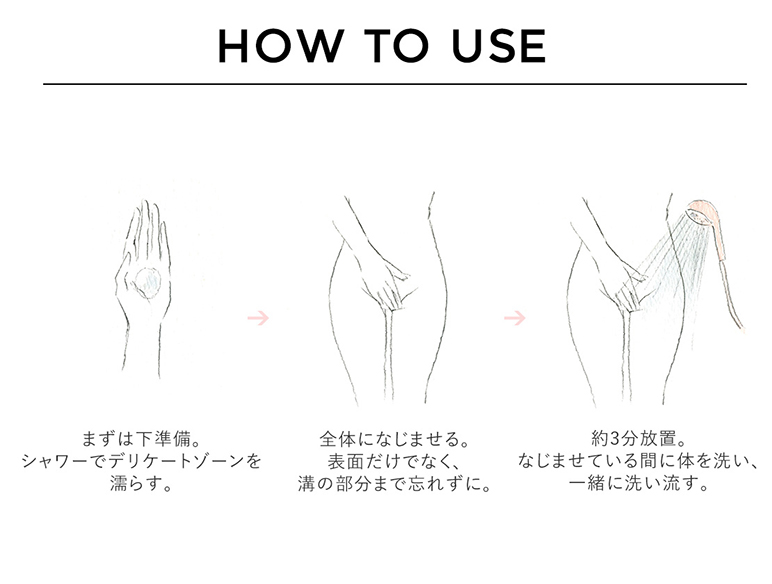 HOW TO USE

まずは下準備。
シャワーでデリケートゾーンを
濡らす。

全体になじませる。
表面だけでなく、
溝の部分まで忘れずに。

約3分放置。
なじませている間に体を洗い、
一緒に洗い流す。